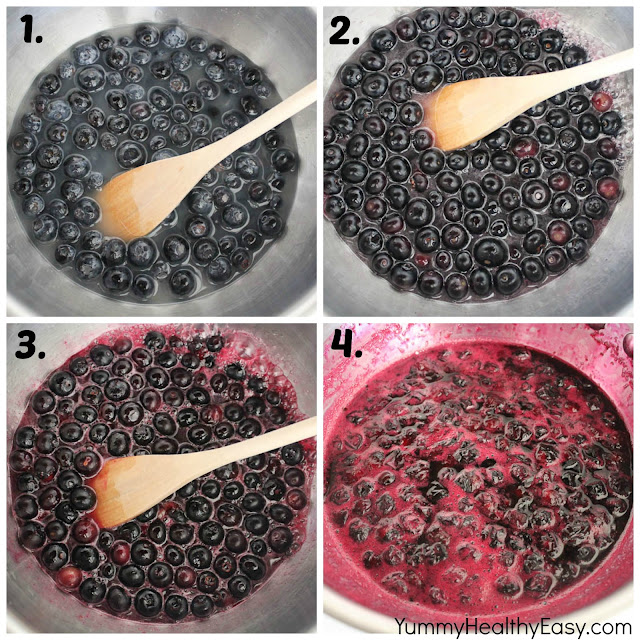 1.

2.

3.

4.

YummyHealthyEasy.com